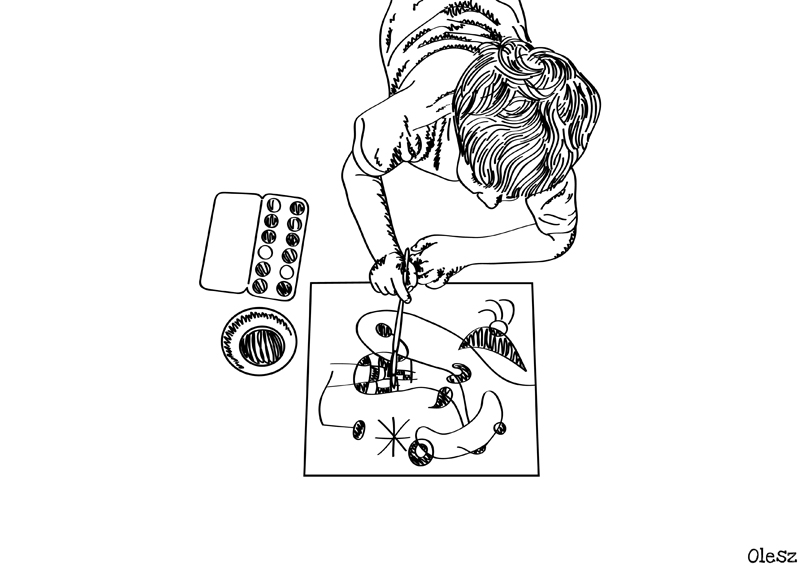 Olesz