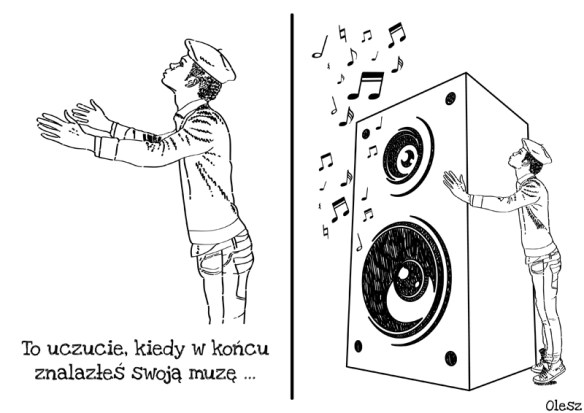 To uczucie, kiedy w końcu znalazłeś swoją muzę ...

Olesz