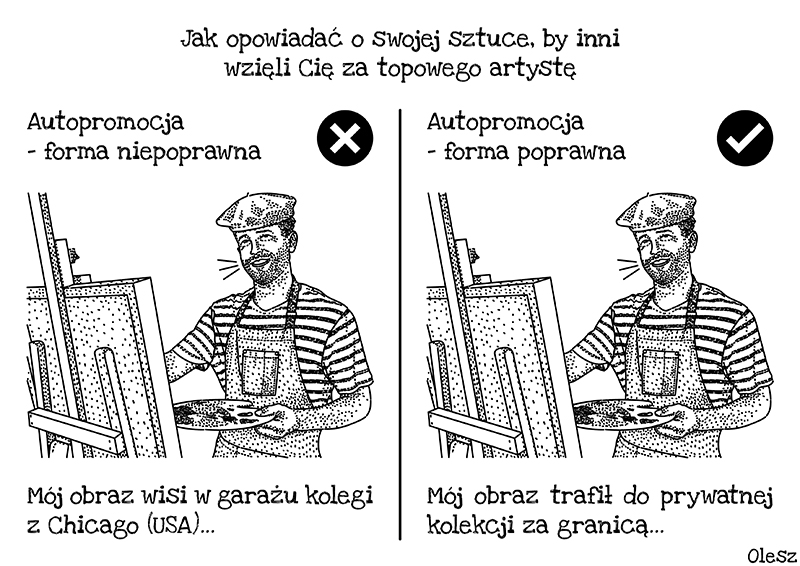 Jak opowiadać o swojej sztuce, by inni wzięli Cię za topowego artystę

Autopromocja
- forma niepoprawna

Mój obraz wisi w garażu kolegi z Chicago (USA)...

Autopromocja
- forma poprawna

Mój obraz trafił do prywatnej kolekcji za granicą...

Olesz